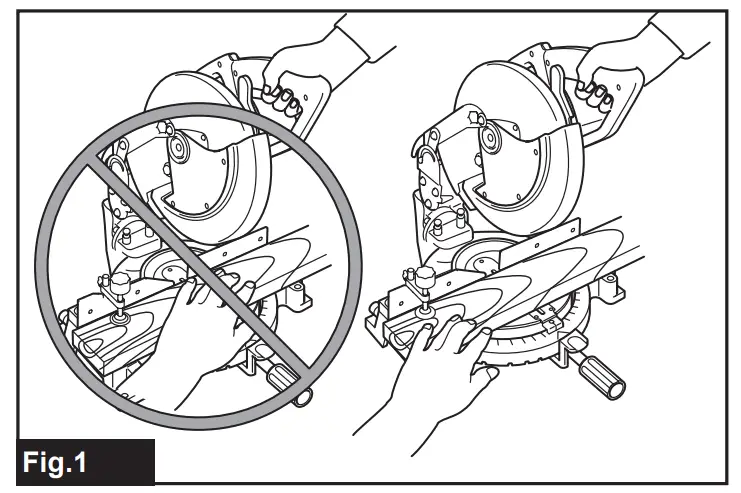 Fig.1