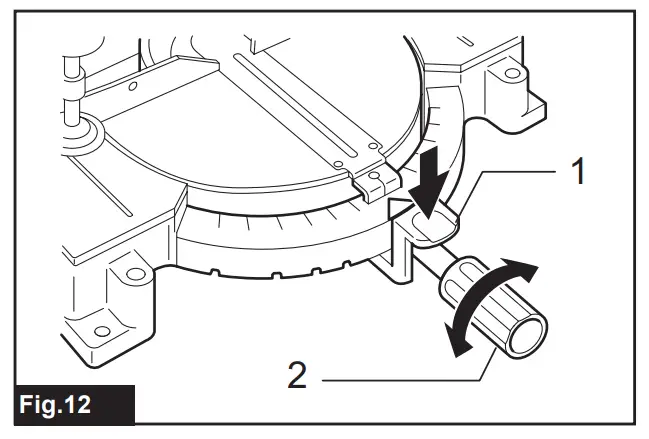 1
2
Fig.12