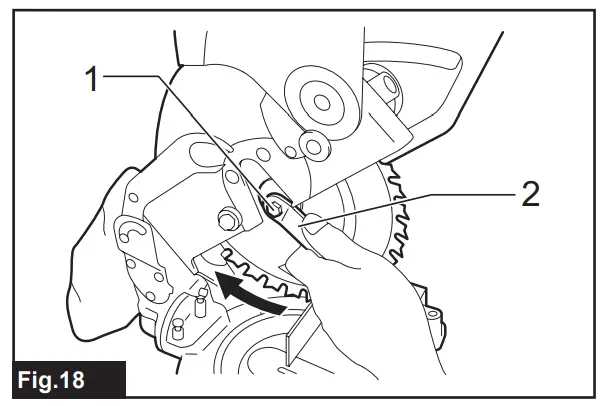 1
2
Fig.18