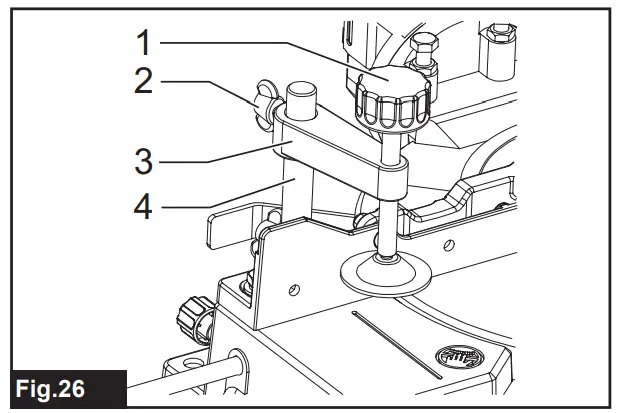 1
2
3
4
Fig.26