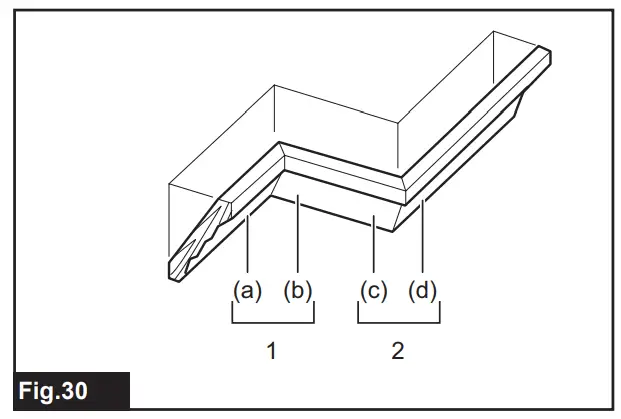 (a) (b) (c) (d)

1 2

Fig.30