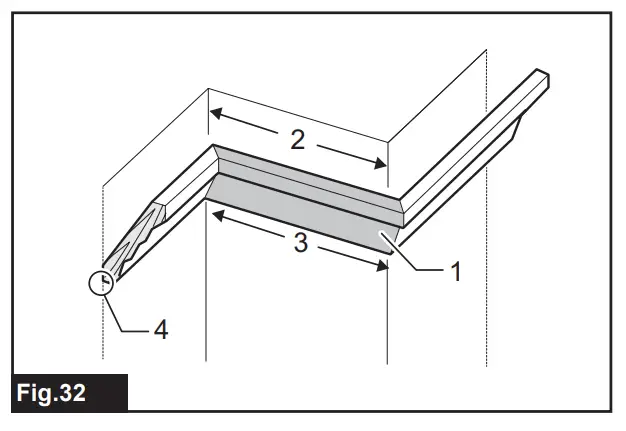 2
3
1
4
Fig.32