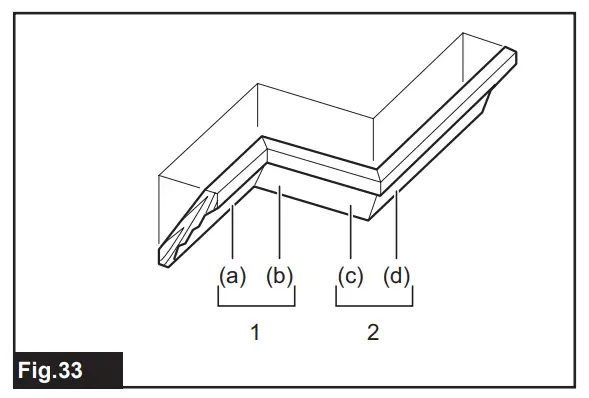 (a) (b) (c) (d)

1 2

Fig.33