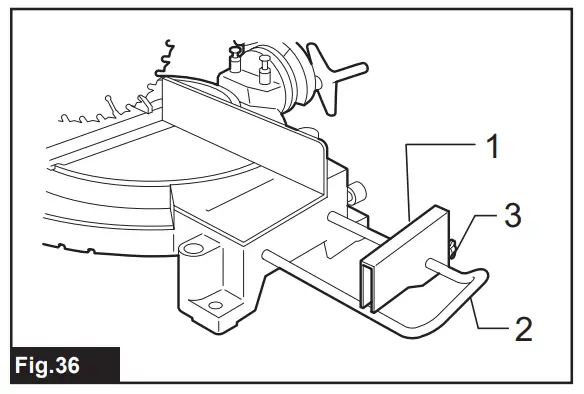 1
3
2
Fig.36