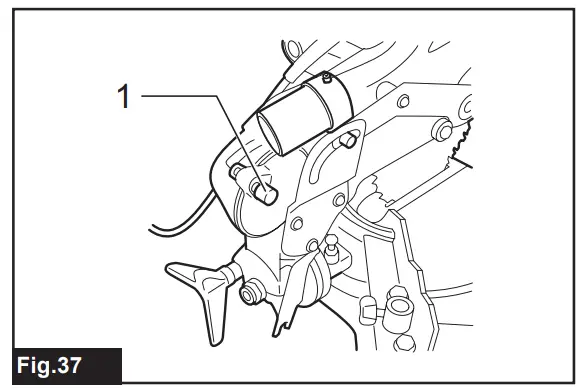 1

Fig.37