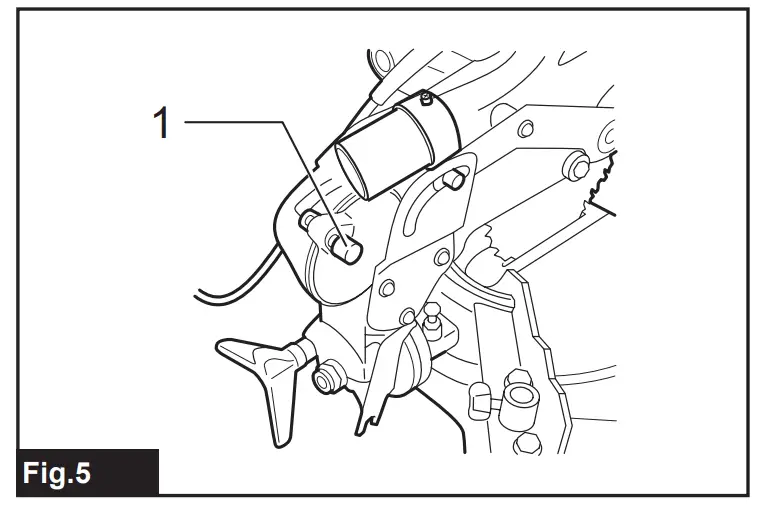 1

Fig.5