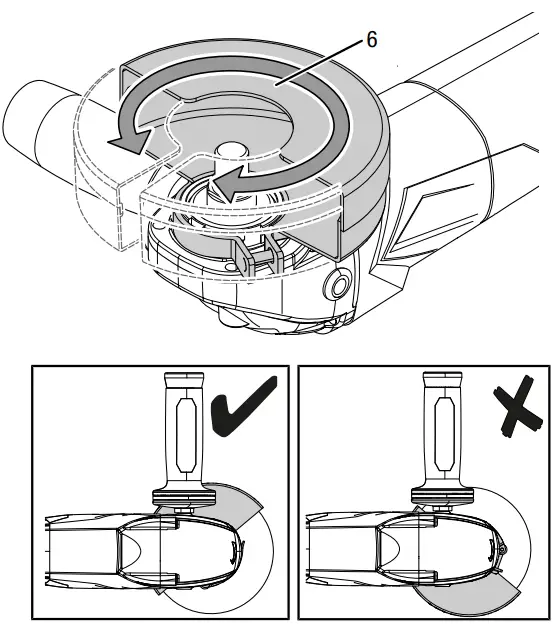 6