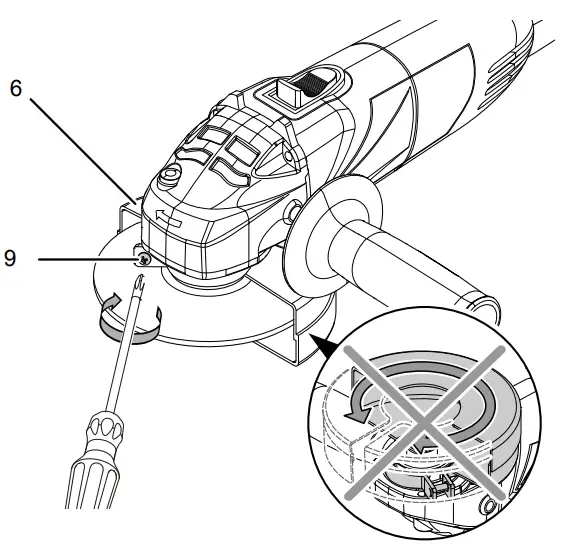 6

9