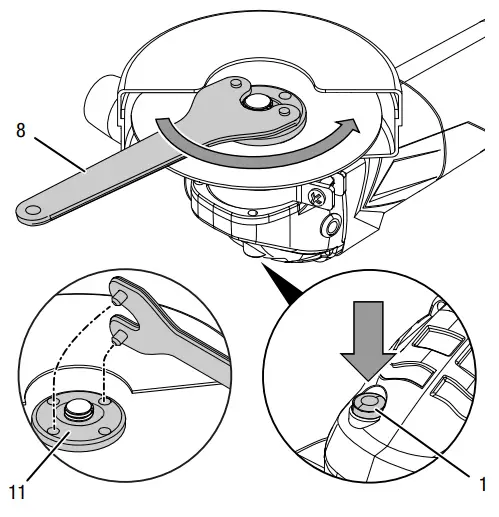 8

11

1