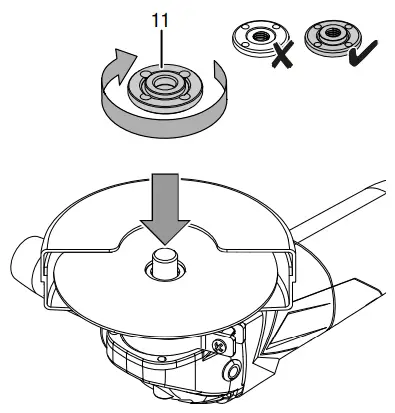 11