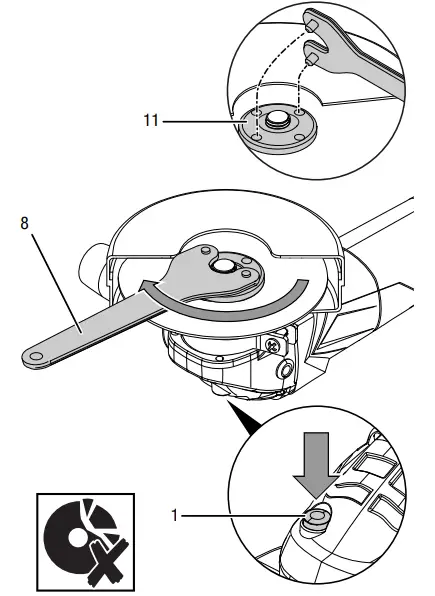 11

8

1