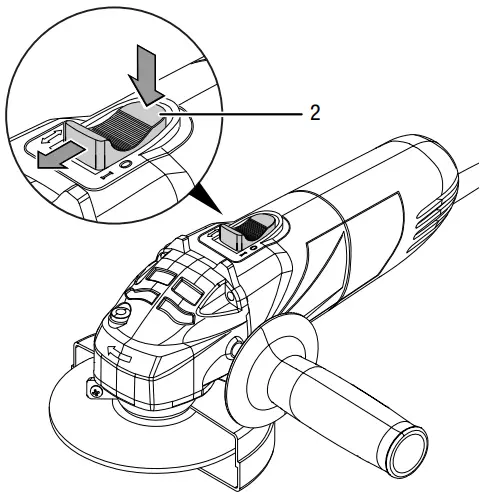 2

I O