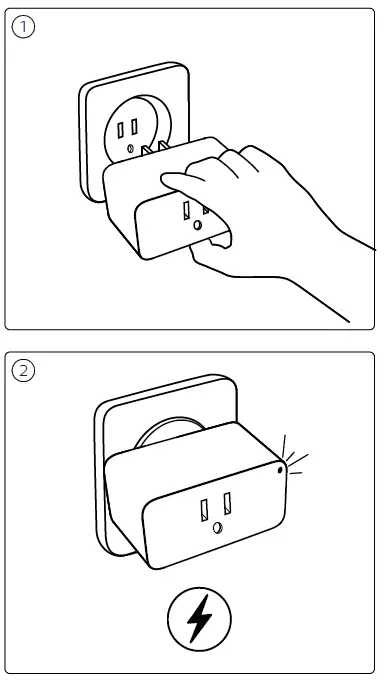 1

2