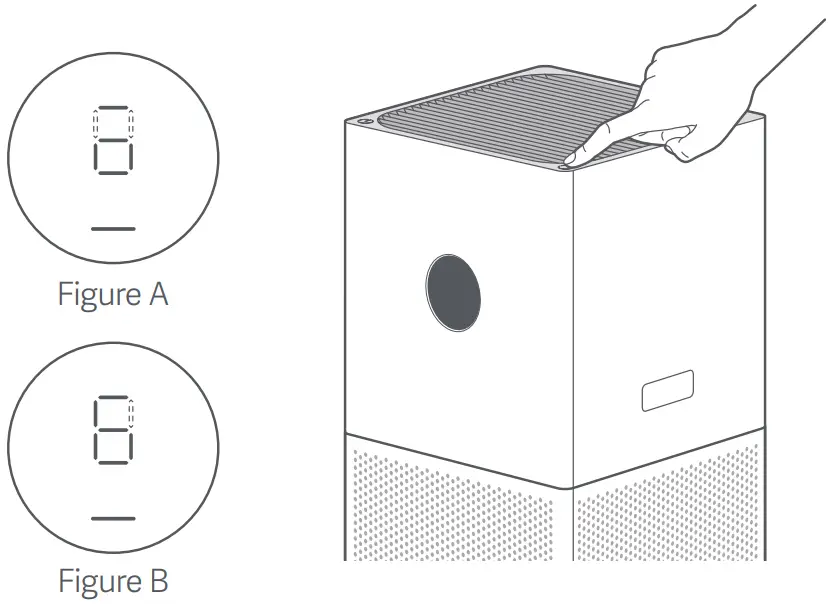 Figure A

Figure B