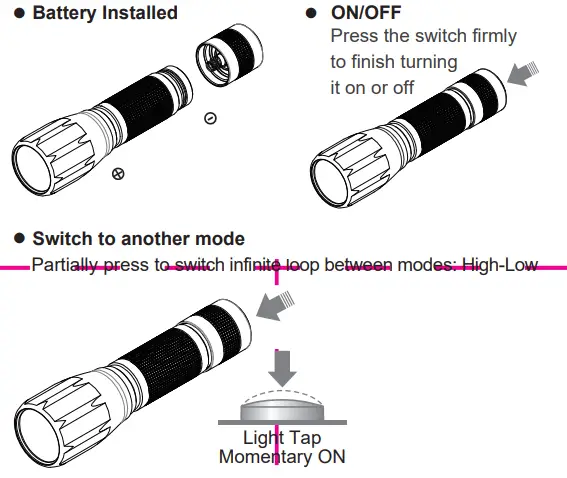 ● Battery Installed

⊖

⊕

● ON/OFF
Press the switch firmly to finish turning it on or off

● Switch to another mode
Partially press to switch infinite loop between modes: High-Low

Light Tap
Momentary ON