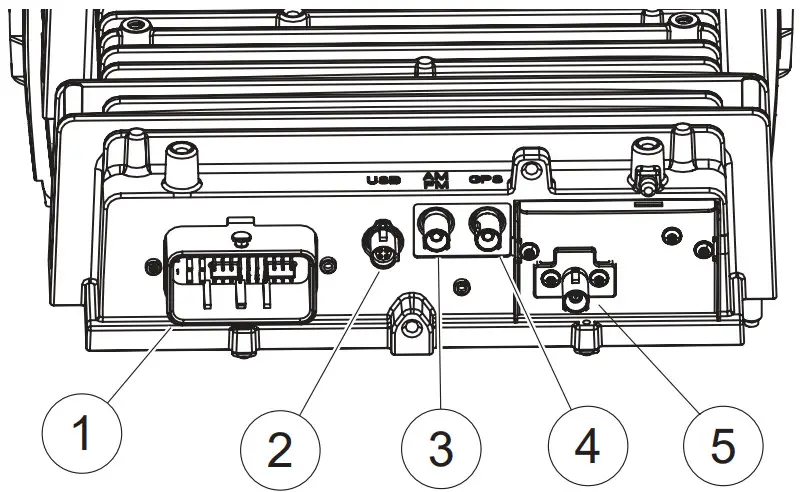 USB
AM
FM
GPS
1
2
3
4
5