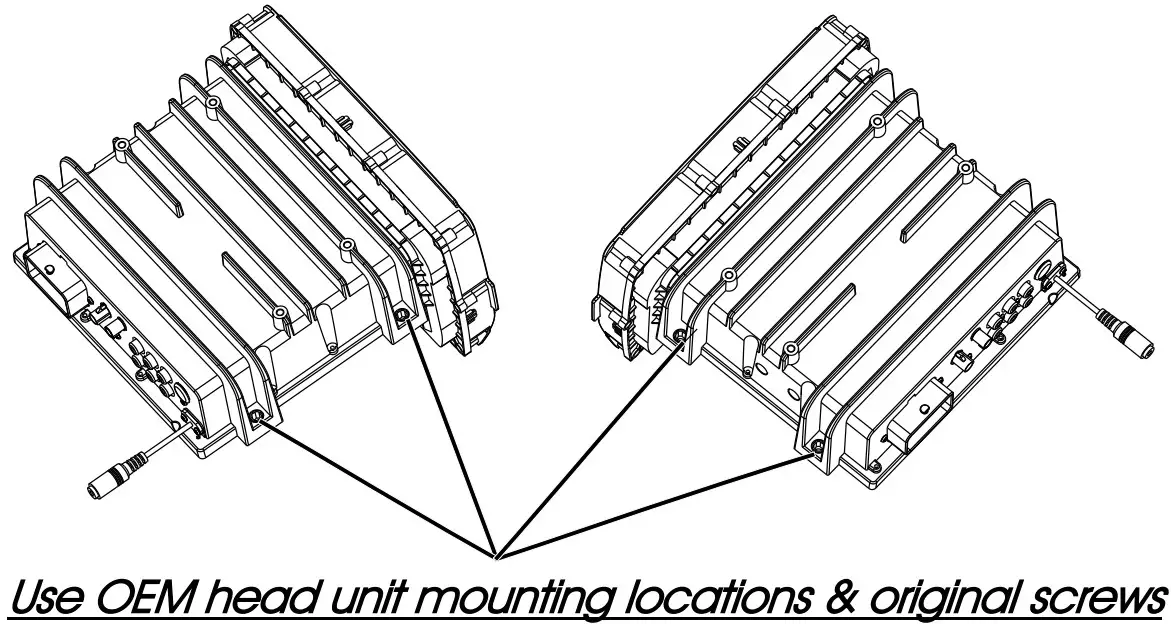 Use OEM head unit mounting locations & original screws