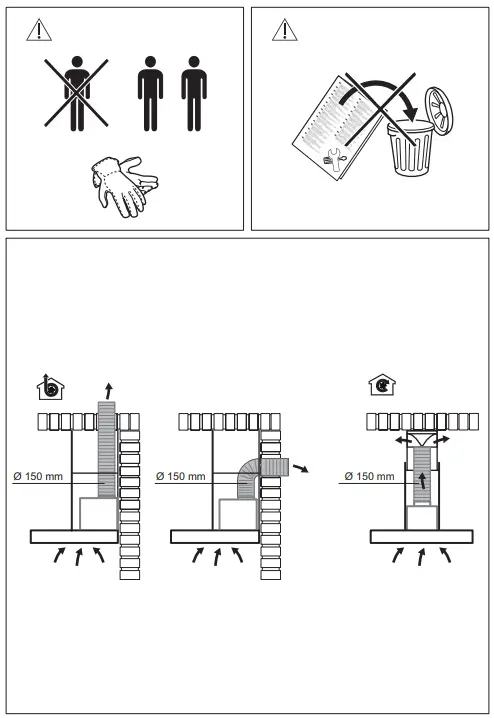 Ø 150 mm

Ø 150 mm

Ø 150 mm