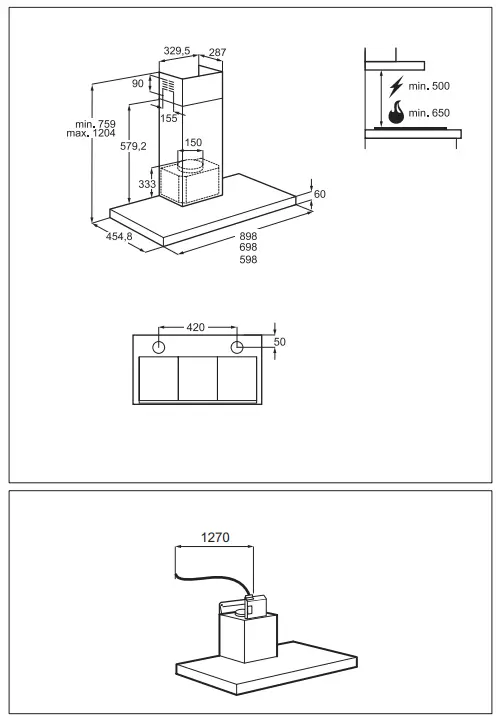 329,5
287
90
155
min. 759
max. 1204
579,2
150
333
60
454,8
898
698
598
min. 500
min. 650
420
50
1270