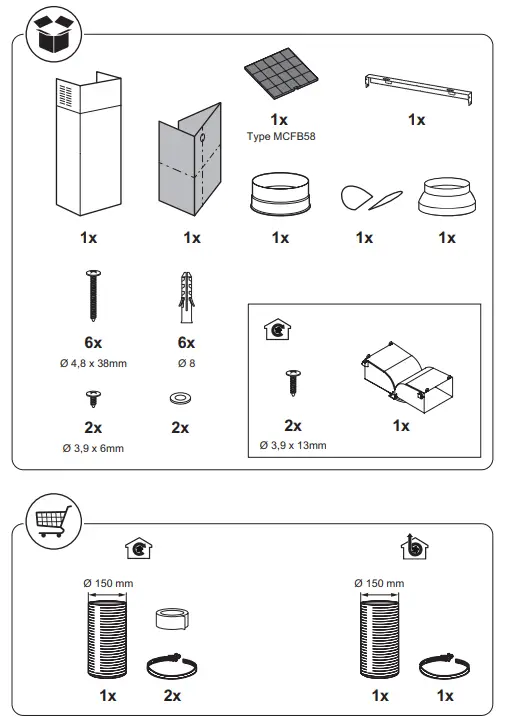 1x
Type MCFB58

1x

1x

1x

1x

1x

1x

6x
Ø 4,8 x 38mm

6x
Ø 8

2x
Ø 3,9 x 6mm

2x

2x
Ø 3,9 x 13mm

1x

Ø 150 mm

1x

2x

Ø 150 mm

1x

1x