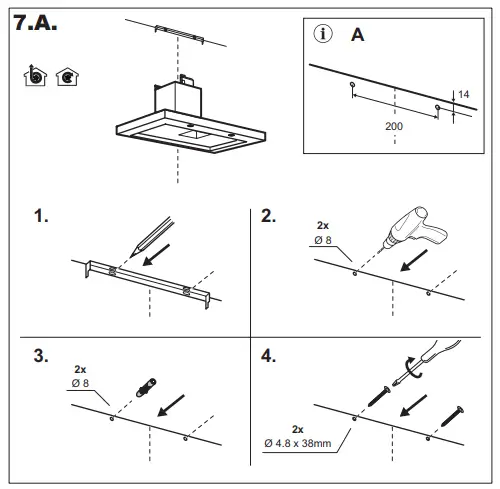 7.A.

i A

14

200

1.

2.

2x
Ø 8

3.

2x
Ø 8

4.

2x
Ø 4.8 x 38mm