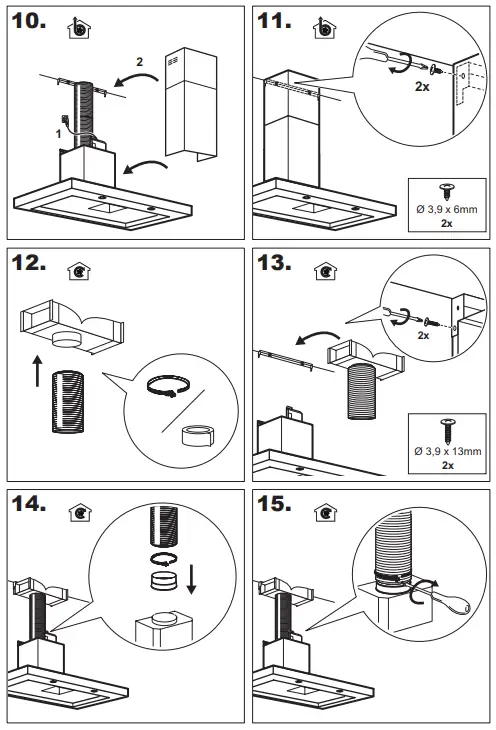 10.

2

1

11.

2x

Ø 3,9 x 6mm
2x

12.

13.

2x

Ø 3,9 x 13mm
2x

14.

15.