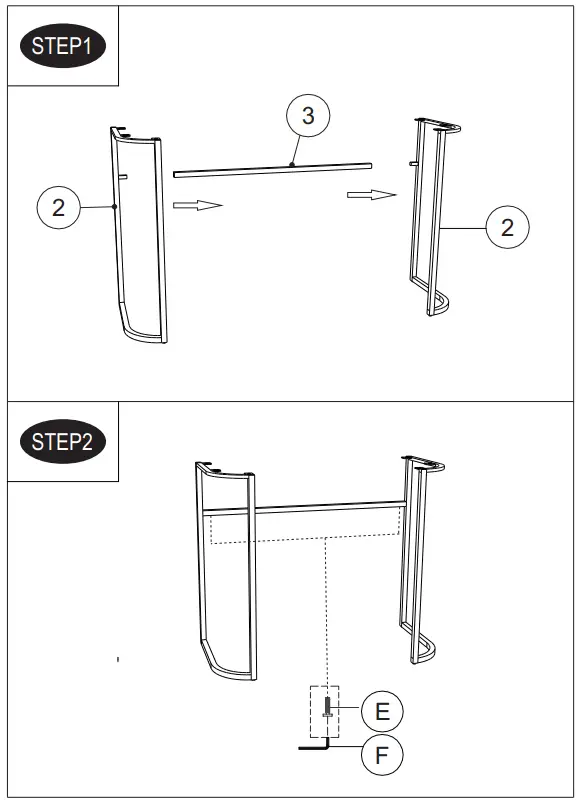 STEP1

3

2

2

STEP2

E

F