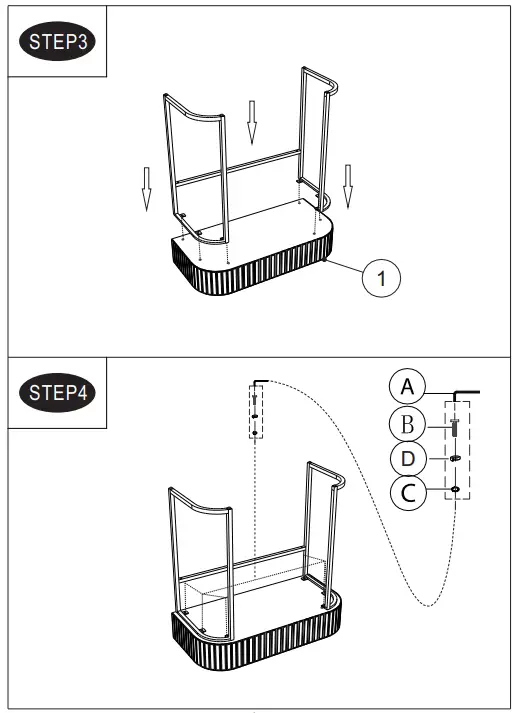 STEP3

1

STEP4

A

B

D

C