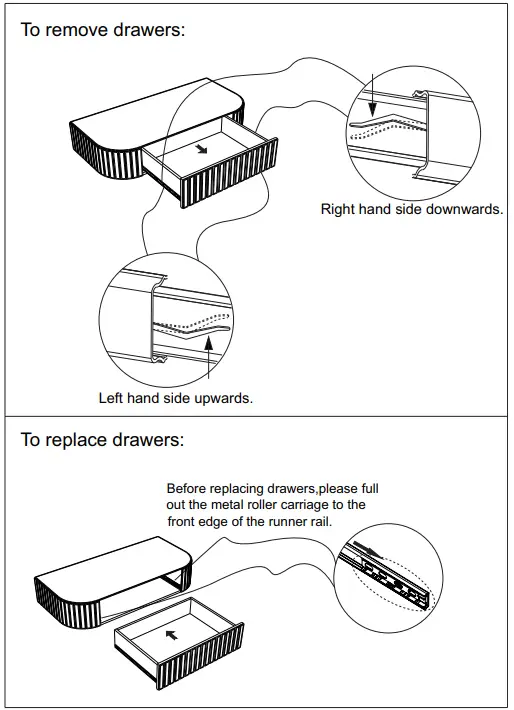 To remove drawers:

Right hand side downwards.

Left hand side upwards.

To replace drawers:

Before replacing drawers,please full out the metal roller carriage to the front edge of the runner rail.