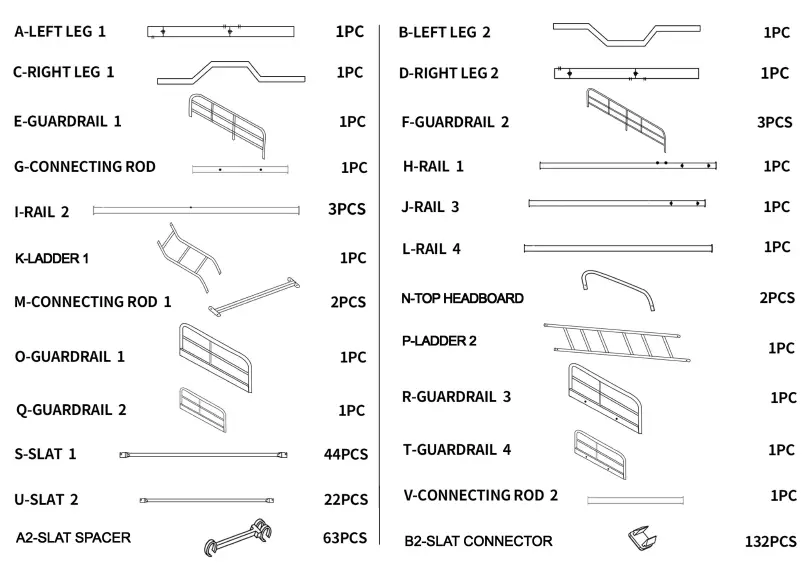 A-LEFT LEG 1 1PC

C-RIGHT LEG 1 1PC

E-GUARDRAIL 1 1PC

G-CONNECTING ROD 1PC

I-RAIL 2 3PCS

K-LADDER 1 1PC

M-CONNECTING ROD 1 2PCS

O-GUARDRAIL 1 1PC

Q-GUARDRAIL 2 1PC

S-SLAT 1 44PCS

U-SLAT 2 22PCS

A2-SLAT SPACER 63PCS

B-LEFT LEG 2 1PC

D-RIGHT LEG 2 1PC

F-GUARDRAIL 2 3PCS

H-RAIL 1 1PC

J-RAIL 3 1PC

L-RAIL 4 1PC

N-TOP HEADBOARD 2PCS

P-LADDER 2 1PC

R-GUARDRAIL 3 1PC

T-GUARDRAIL 4 1PC

V-CONNECTING ROD 2 1PC

B2-SLAT CONNECTOR 132PCS