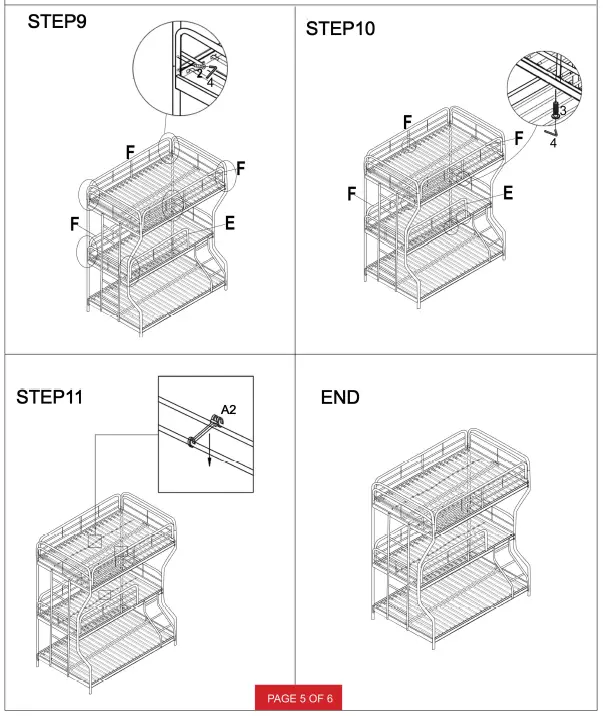 STEP9

2
4
F
F
F
E

STEP10

3
4
F
F
F
E

STEP11

A2

END

PAGE 5 OF 6