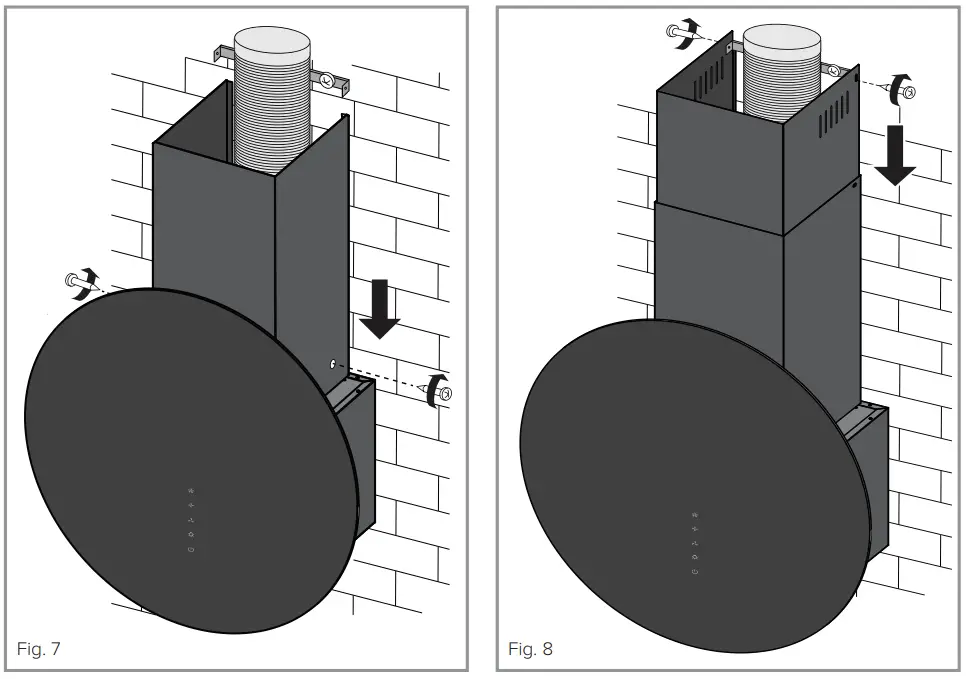 Fig. 7

Fig. 8