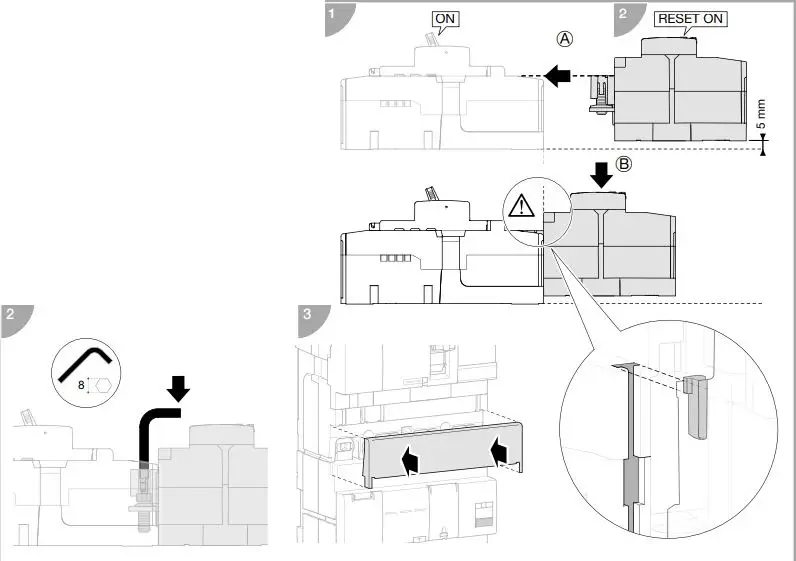 1

ON

Ⓐ

2

RESET ON

5 mm

Ⓑ

2

8

3