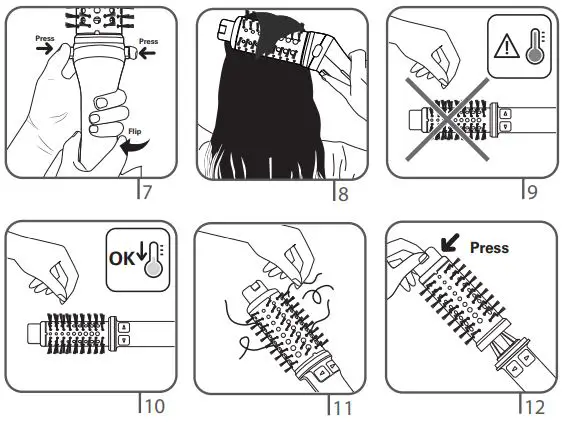 Press
Press
Flip
7
8
9
OK
10
11
Press
12