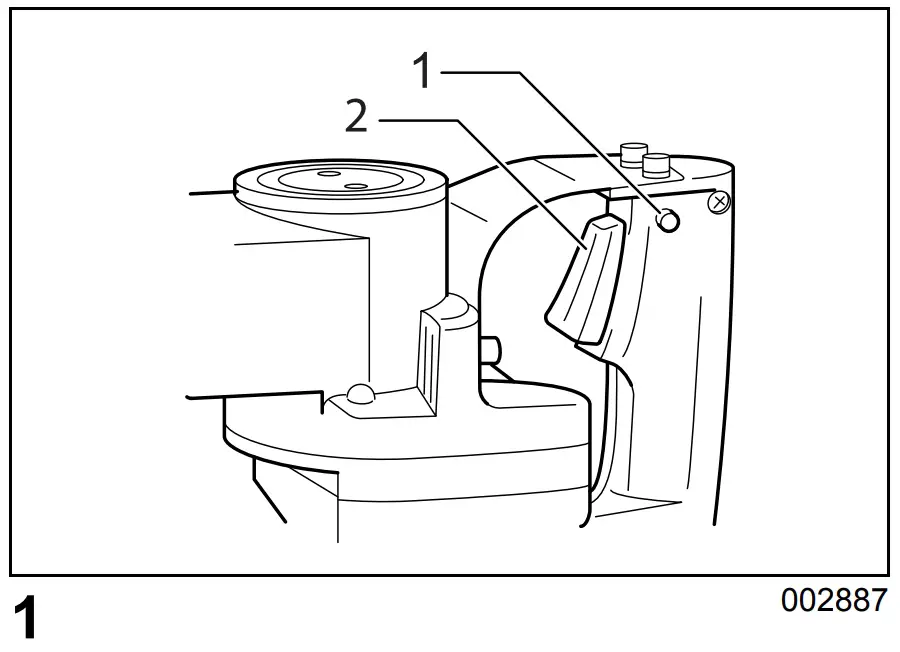 1
2
1
002887