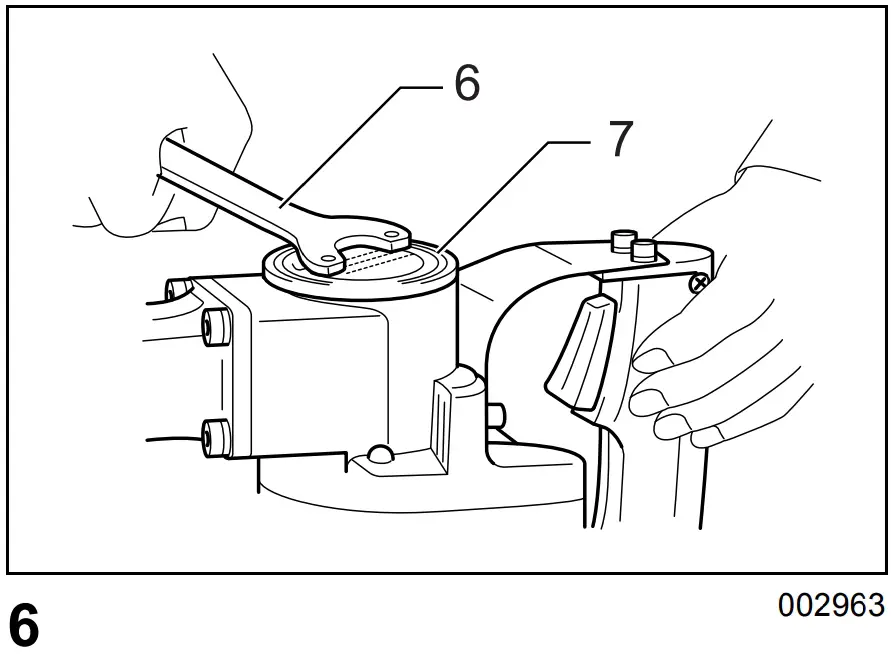 6
7
6
002963