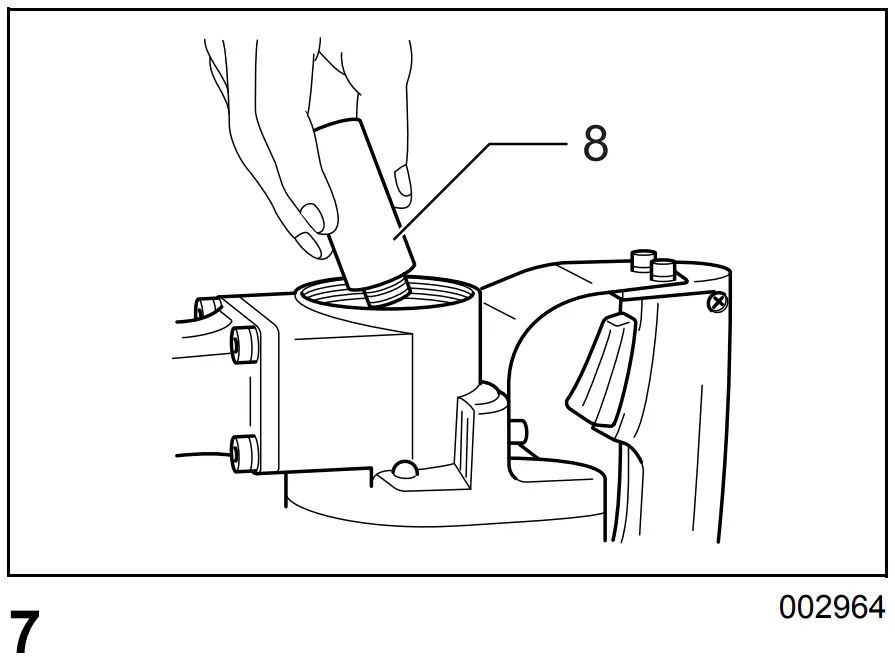 8

7

002964