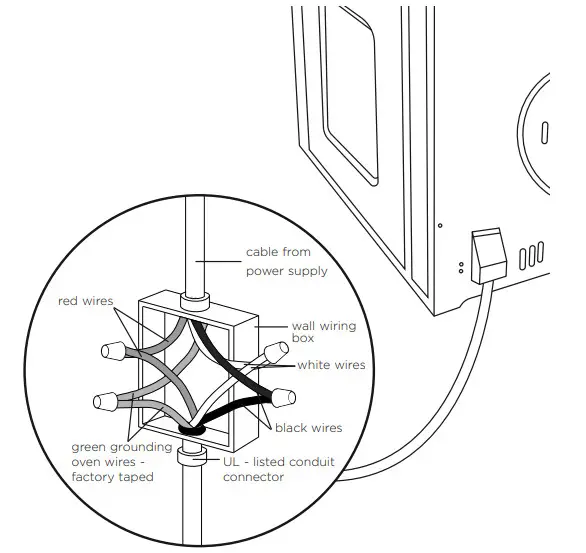 cable from power supply

red wires

wall wiring box

white wires

black wires

green grounding oven wires - factory taped

UL - listed conduit connector