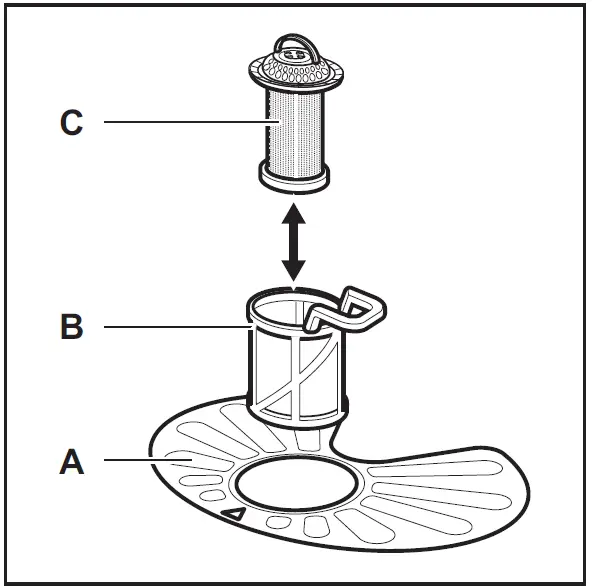 C
B
A