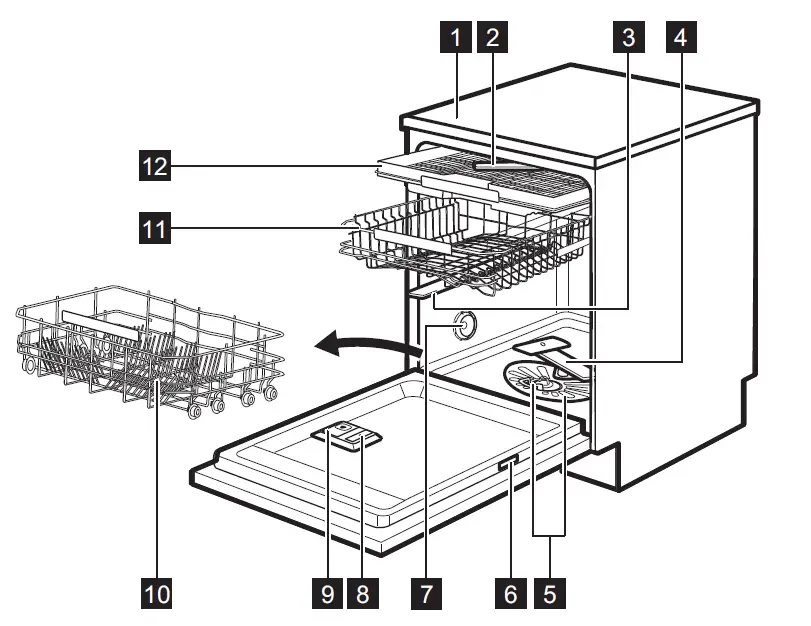 1
2
3
4
12
11
10
9
8
7
6
5