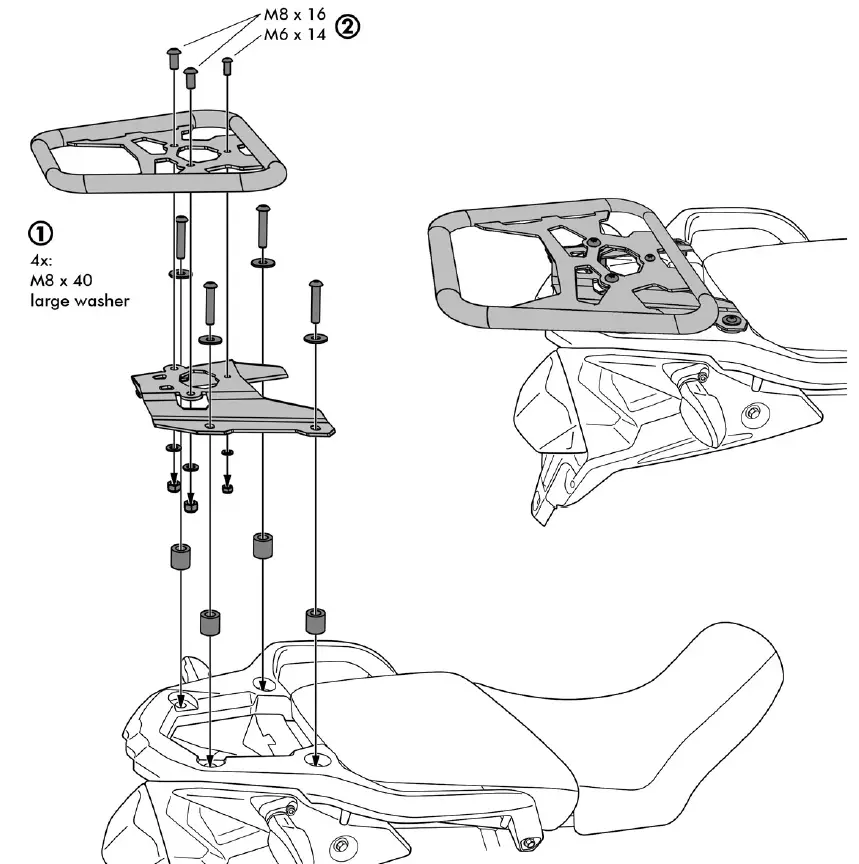 M8 x 16
M6 x 14 ②

①
4x:
M8 x 40
large washer