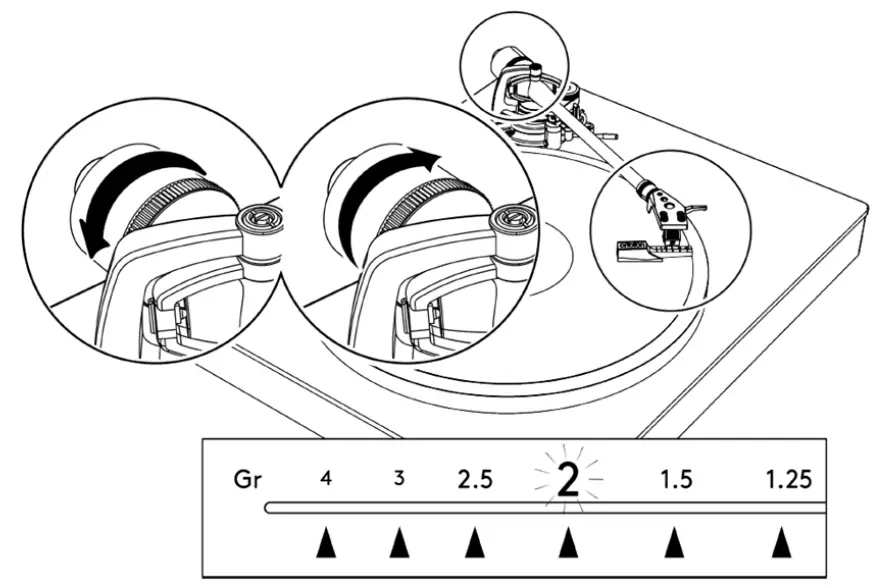 Gr 4 3 2.5 2 1.5 1.25