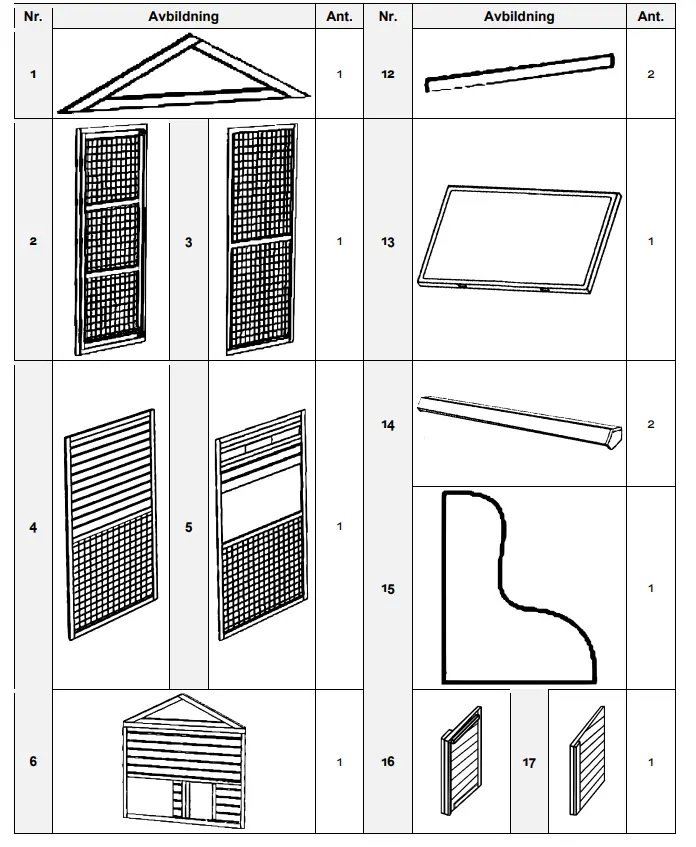 | Nr. | Avbildning | Ant. | Nr. | Avbildning | Ant. |
|---|---|---|---|---|---|
| 1 | | 1 | 12 | | 2 |
| 2 | 3 | 1 | 13 | | 1 |
| 4 | 5 | 1 | 14 | | 2 |
| | | | 15 | | 1 |
| 6 | | 1 | 16 | 17 | 1 |