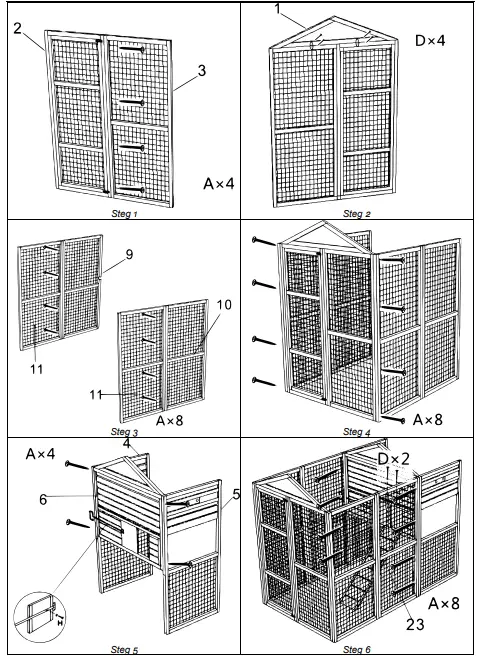 2
3
A×4
Steg 1

1
D×4
Steg 2

9
11
10
11
A×8
Steg 3

A×8
Steg 4

A×4
4
6
5
Steg 5

D×2
A×8
23
Steg 6