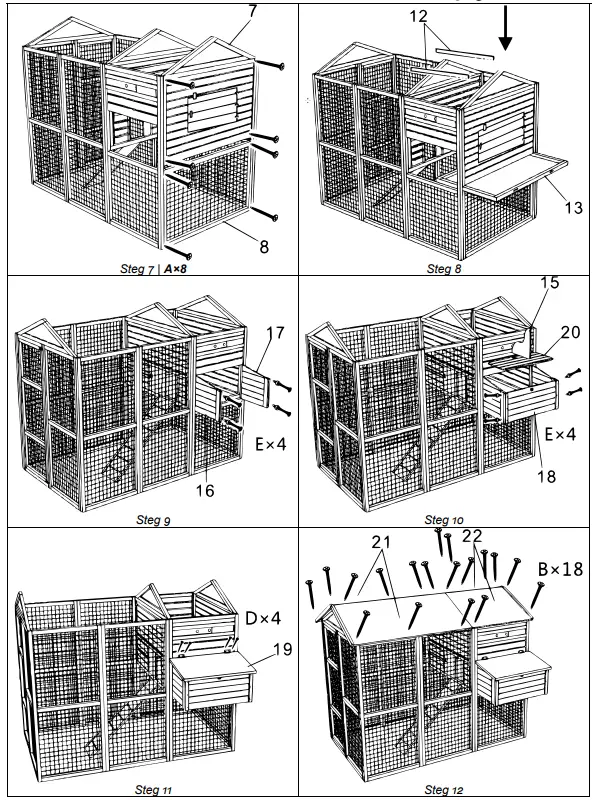 7

8

Steg 7 | A×8

12

13

Steg 8

17

E×4

16

Steg 9

15

20

E×4

18

Steg 10

D×4

19

Steg 11

21

22

B×18

Steg 12