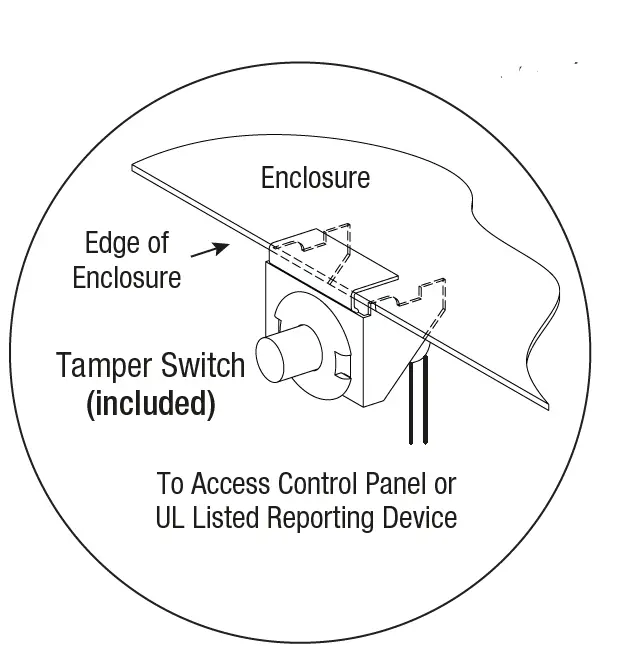 Enclosure

Edge of Enclosure

Tamper Switch
(included)

To Access Control Panel or UL Listed Reporting Device