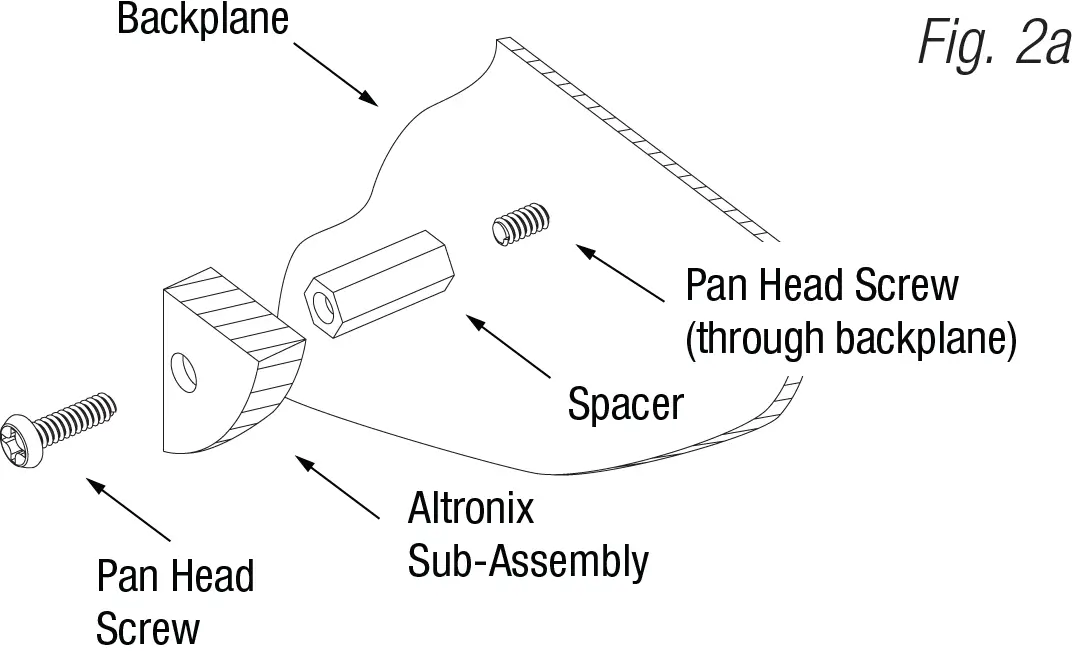 Backplane

Fig. 2a

Pan Head Screw
(through backplane)

Spacer

Altronix
Sub-Assembly

Pan Head
Screw