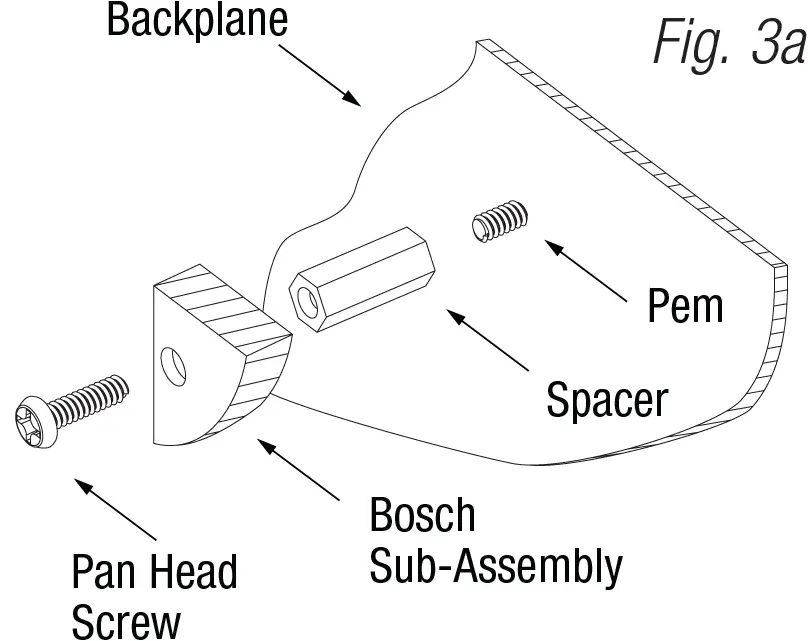 Backplane

Fig. 3a

Pem

Spacer

Bosch
Sub-Assembly

Pan Head
Screw