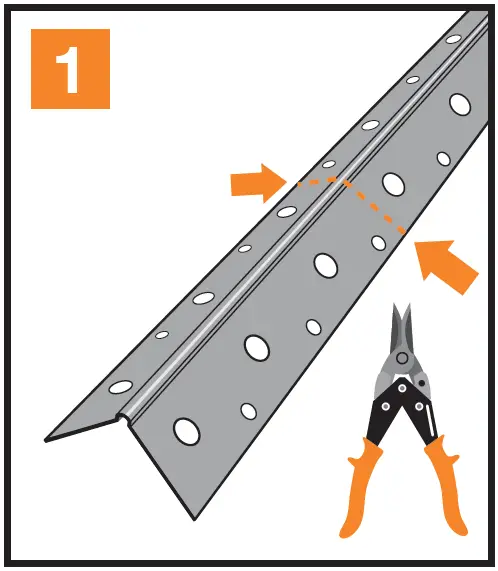 1