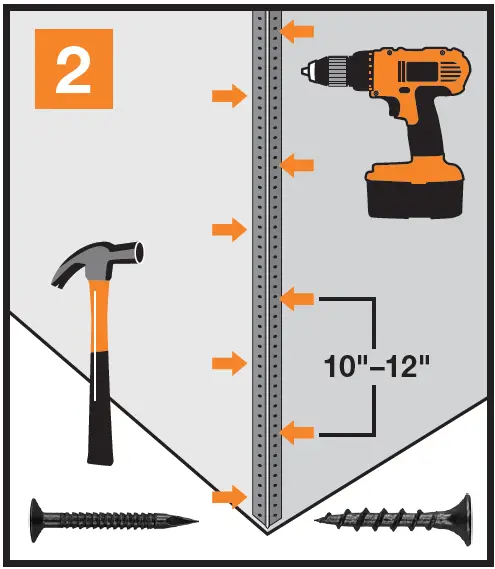 2

10"–12"